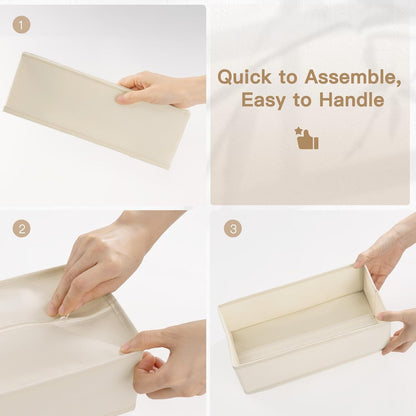 1

Quick to Assemble, Easy to Handle

2

3