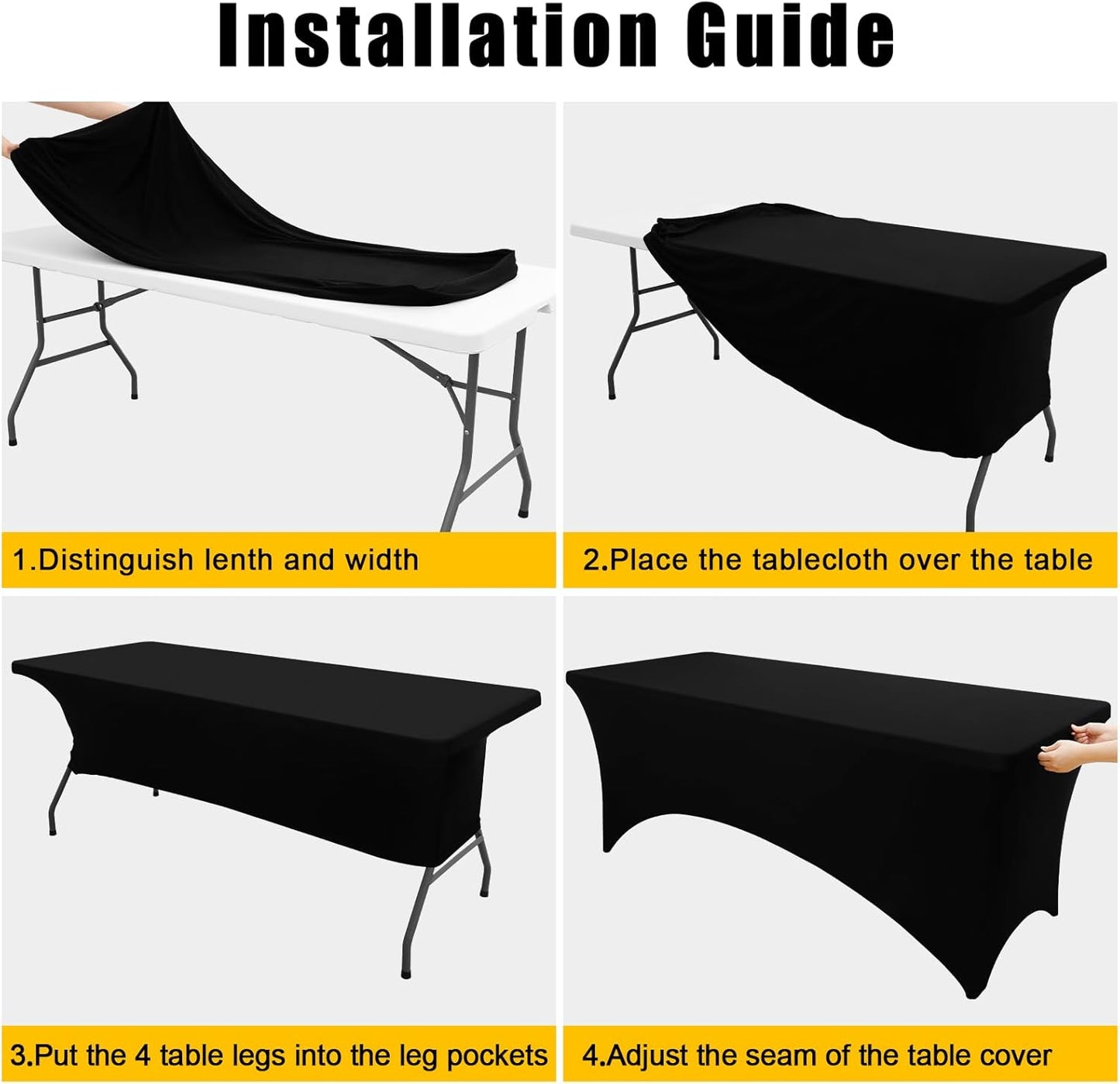 Installation Guide

1.Distinguish lenth and width

2.Place the tablecloth over the table

3.Put the 4 table legs into the leg pockets

4.Adjust the seam of the table cover