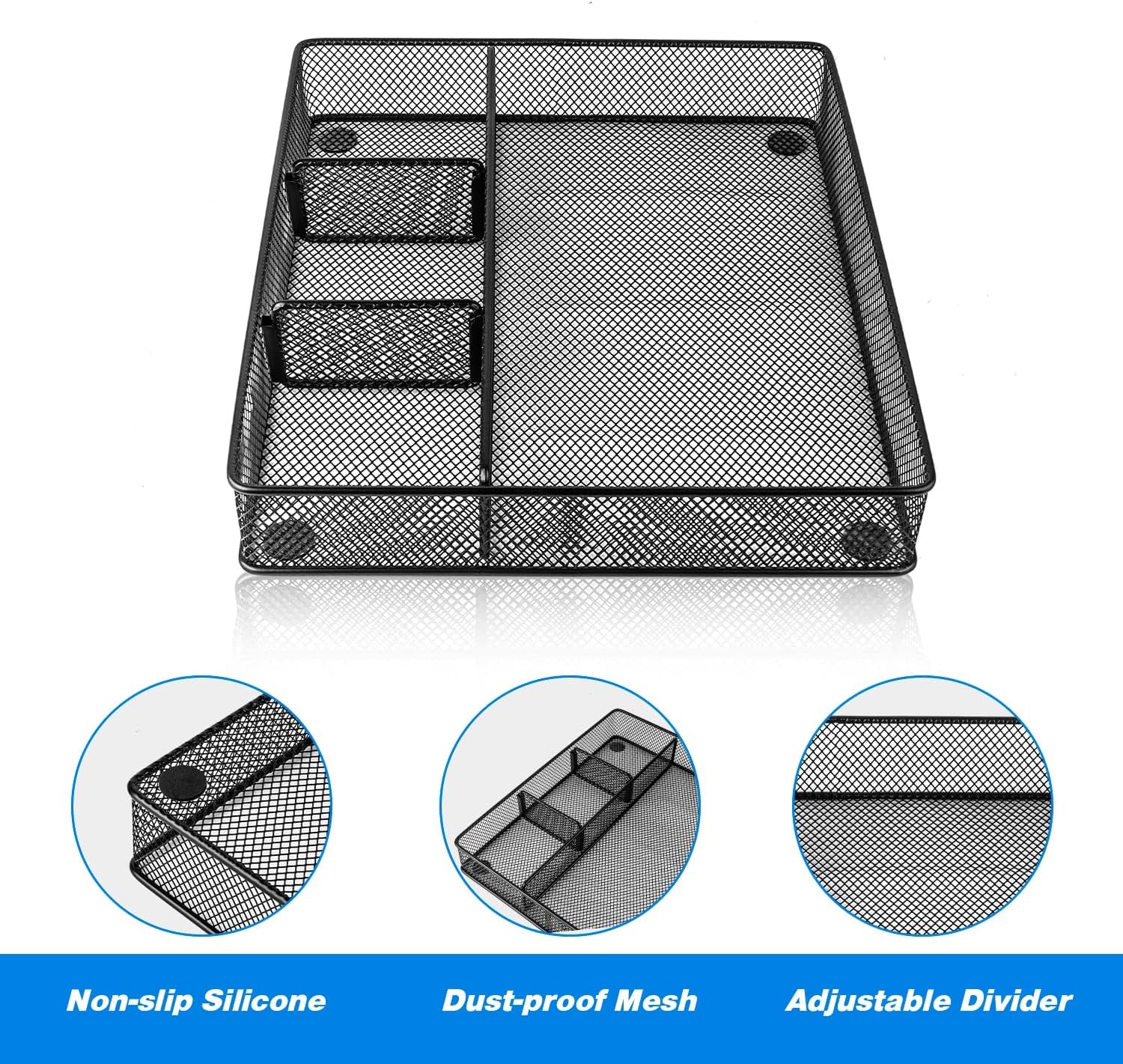 Non-slip Silicone

Dust-proof Mesh

Adjustable Divider