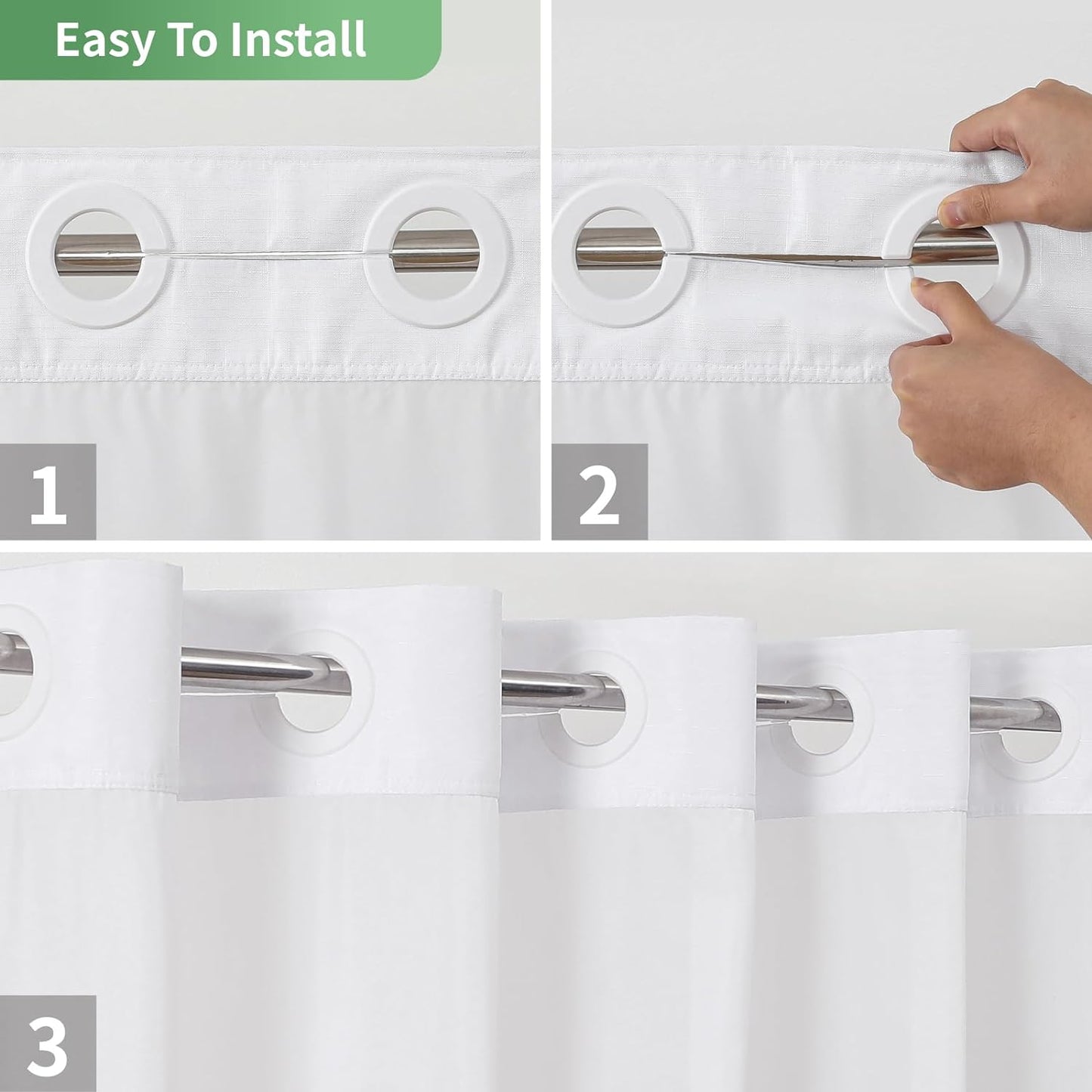 Easy To Install

1

2

3