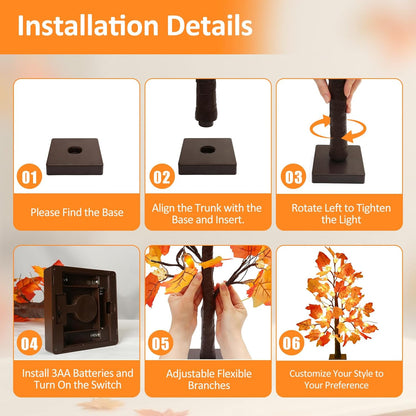 Installation Details

01

Please Find the Base

02

Align the Trunk with the Base and Insert.

03

Rotate Left to Tighten the Light

04

Install 3AA Batteries and Turn On the Switch

05

Adjustable Flexible Branches

06

Customize Your Style to Your Preference