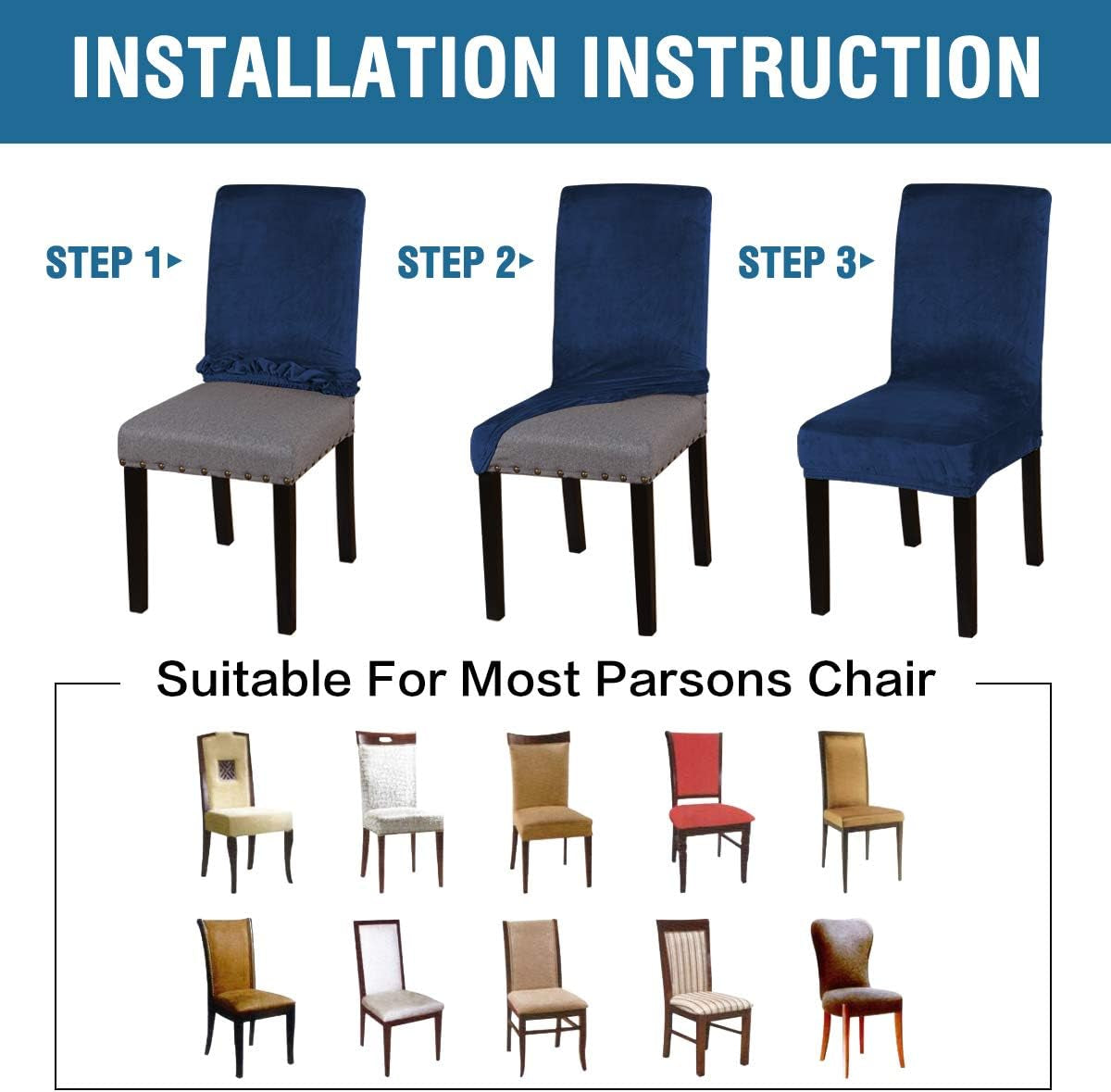 INSTALLATION INSTRUCTION

STEP 1

STEP 2

STEP 3

Suitable For Most Parsons Chair