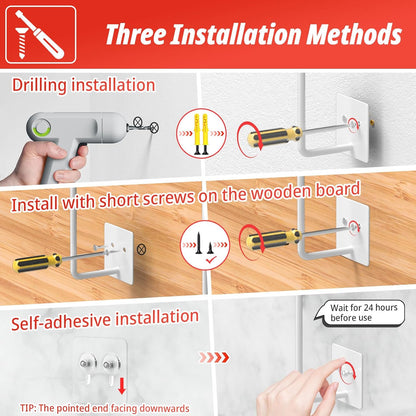 Three Installation Methods

Drilling installation

Install with short screws on the wooden board

Self-adhesive installation

Wait for 24 hours before use

TIP: The pointed end facing downwards