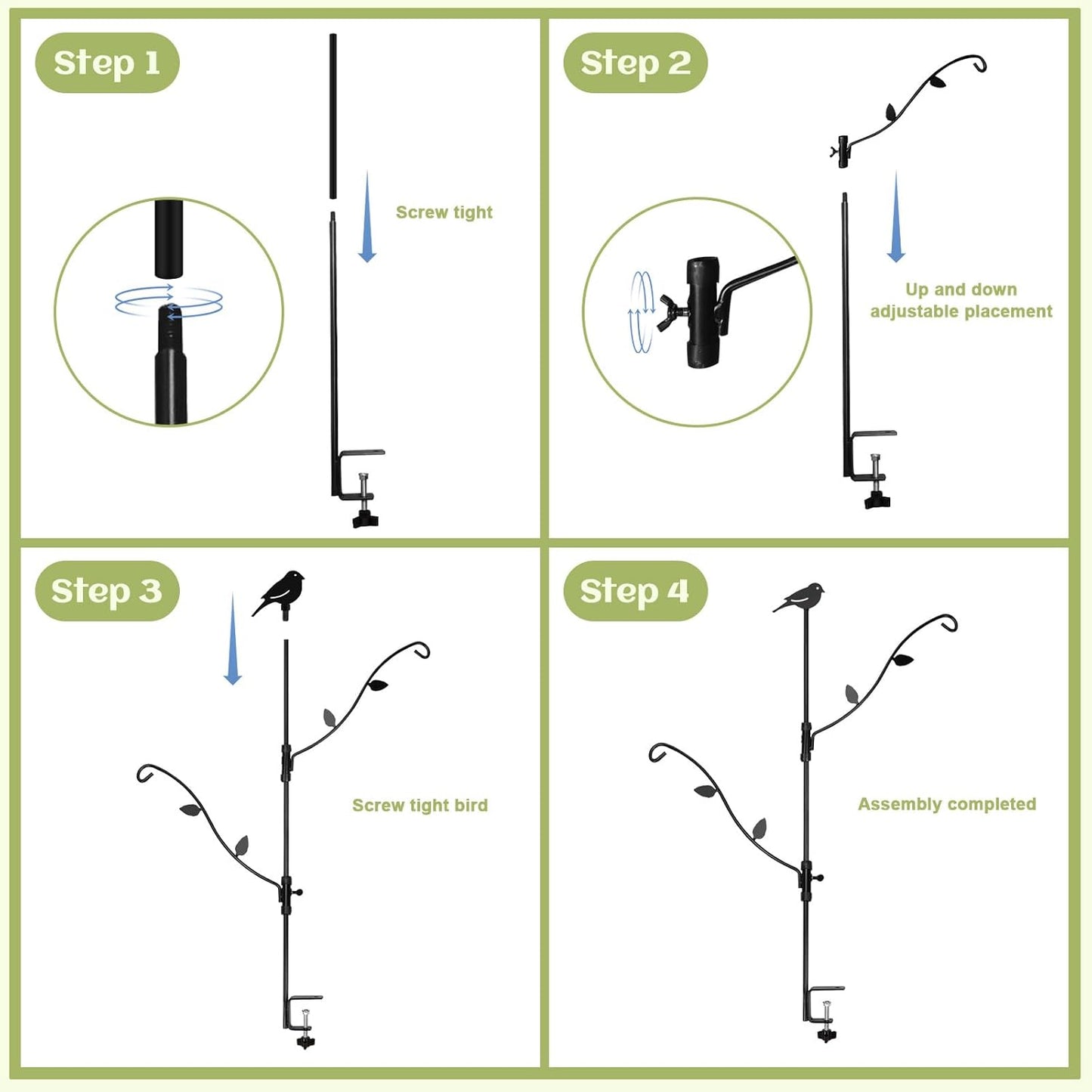 Step 1

Screw tight

Step 2

Up and down adjustable placement

Step 3

Screw tight bird

Step 4

Assembly completed