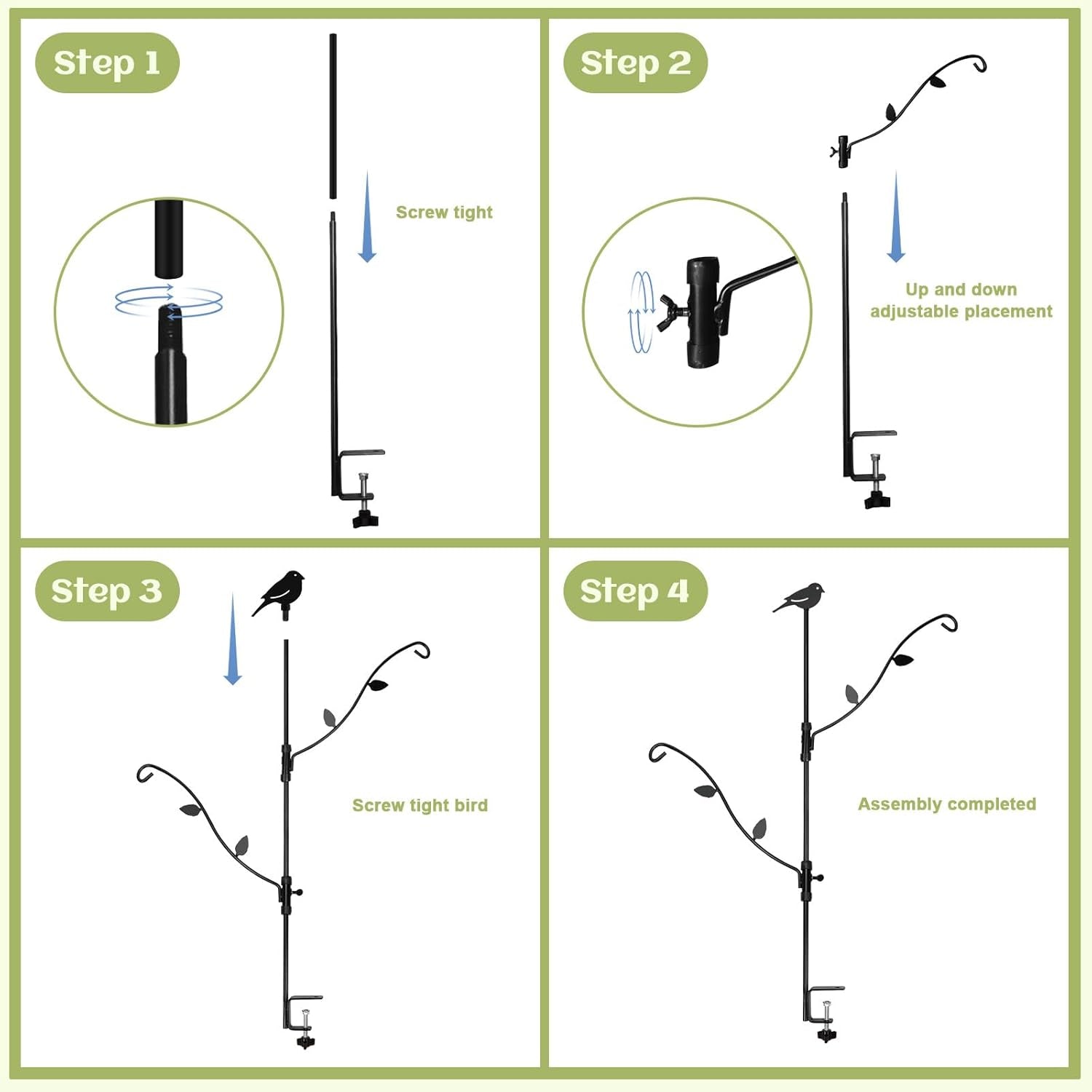 Step 1

Screw tight

Step 2

Up and down adjustable placement

Step 3

Screw tight bird

Step 4

Assembly completed