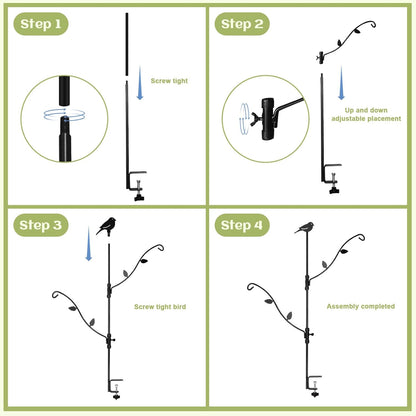 Step 1

Screw tight

Step 2

Up and down adjustable placement

Step 3

Screw tight bird

Step 4

Assembly completed