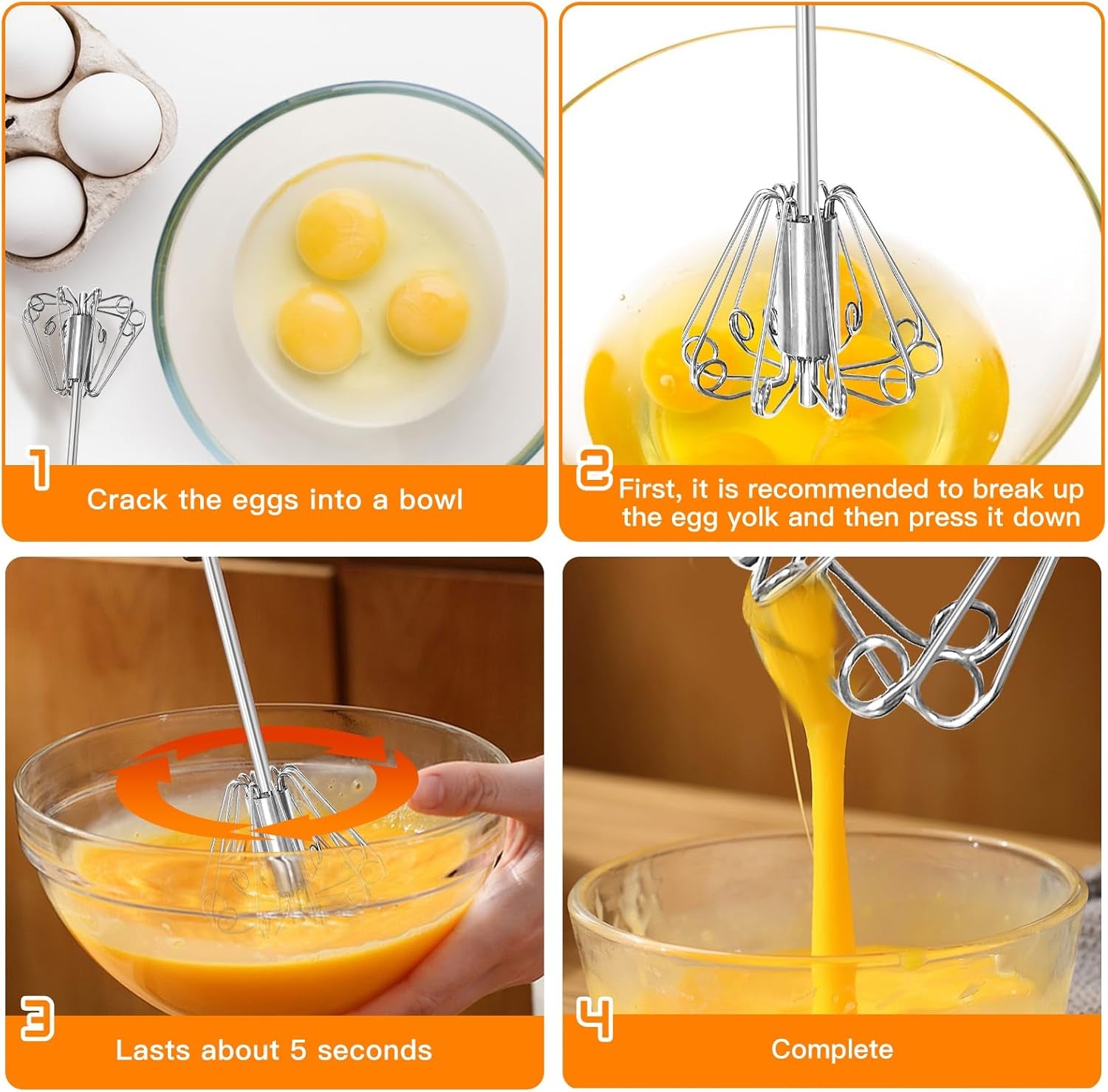 1
Crack the eggs into a bowl

2
First, it is recommended to break up the egg yolk and then press it down

3
Lasts about 5 seconds

4
Complete