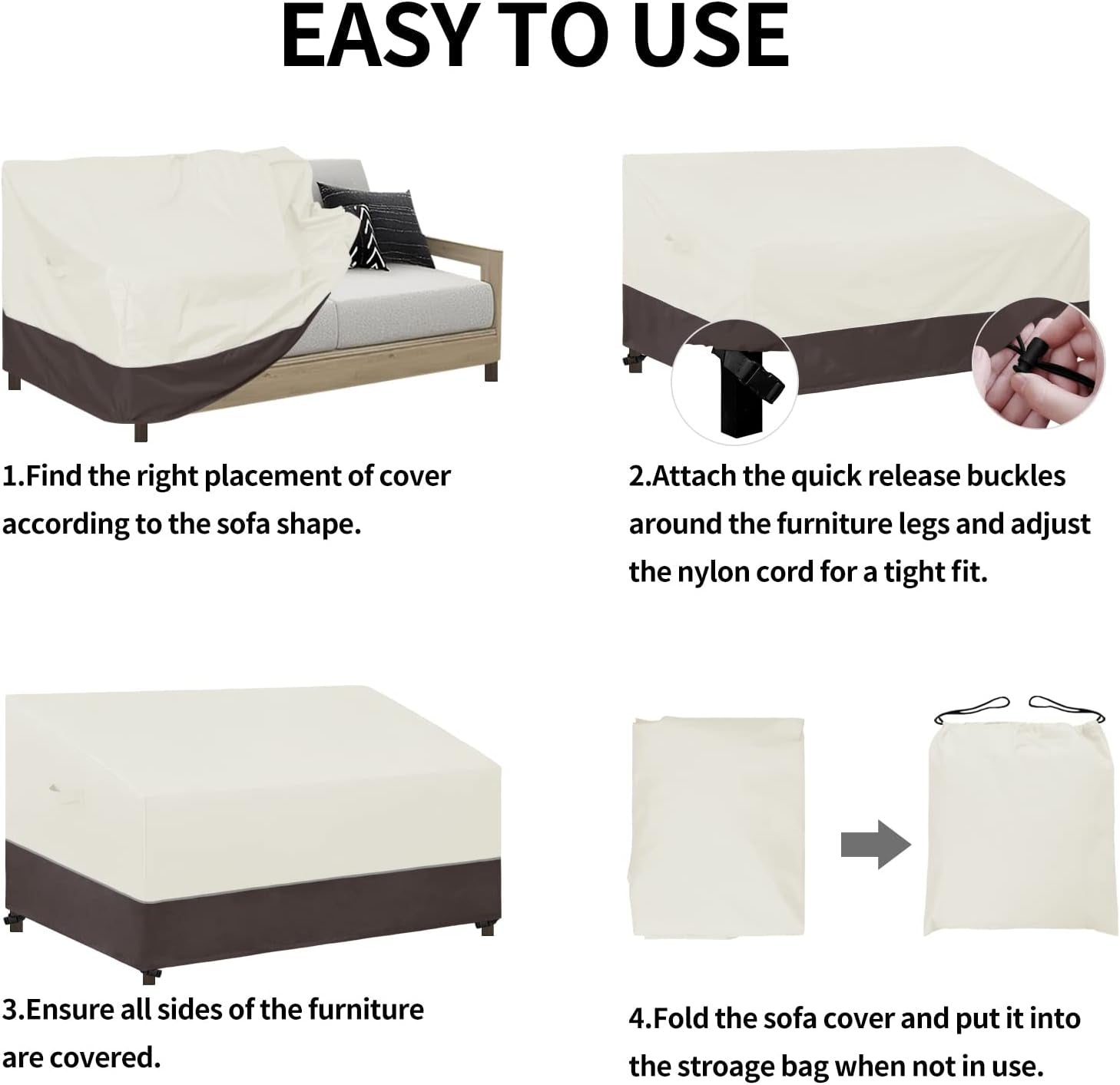 EASY TO USE

1.Find the right placement of cover according to the sofa shape.

2.Attach the quick release buckles around the furniture legs and adjust the nylon cord for a tight fit.

3.Ensure all sides of the furniture are covered.

4.Fold the sofa cover and put it into the stroage bag when not in use.