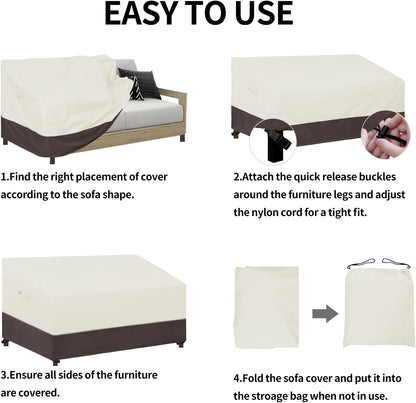 EASY TO USE

1.Find the right placement of cover according to the sofa shape.

2.Attach the quick release buckles around the furniture legs and adjust the nylon cord for a tight fit.

3.Ensure all sides of the furniture are covered.

4.Fold the sofa cover and put it into the stroage bag when not in use.