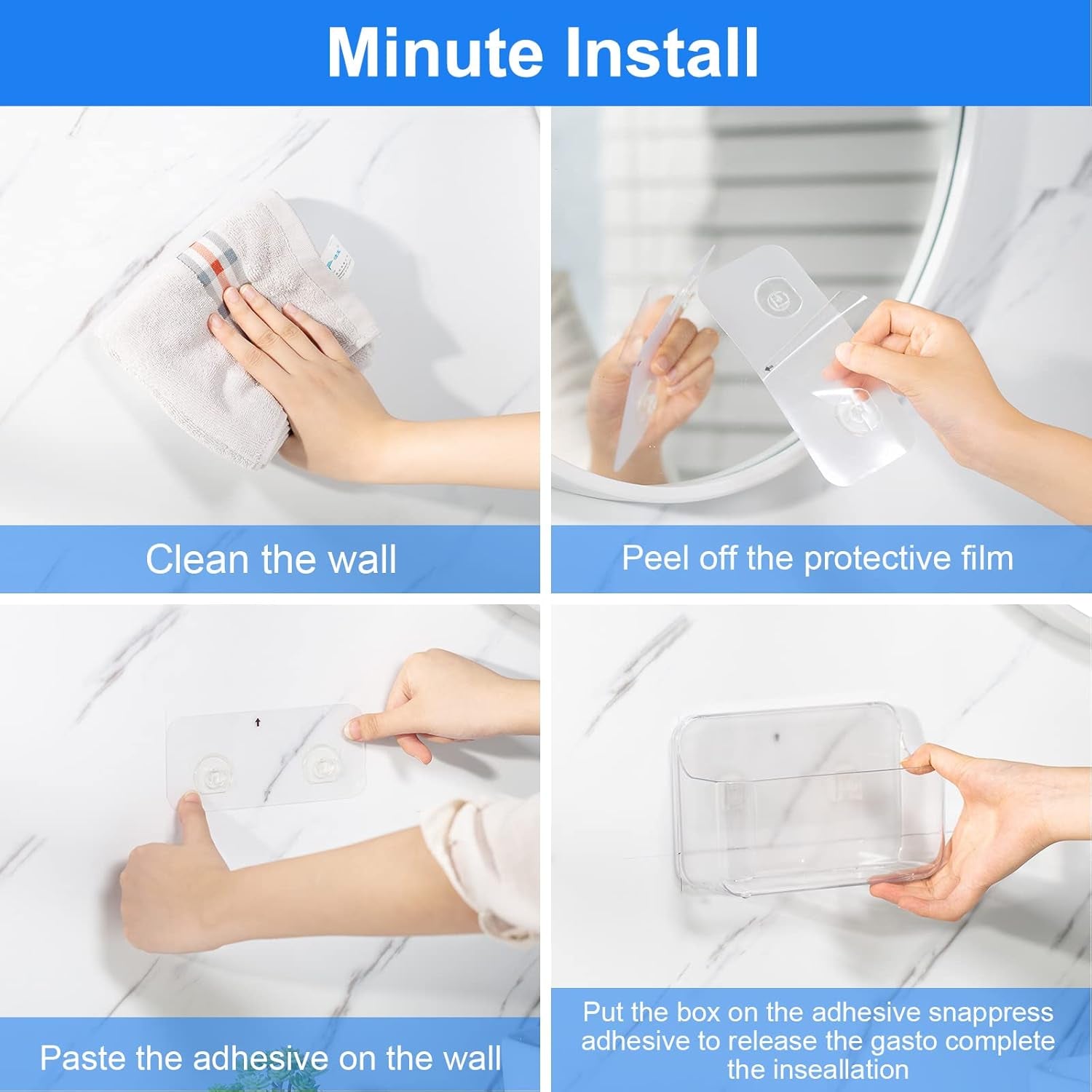 Minute Install

Clean the wall

Peel off the protective film

Paste the adhesive on the wall

Put the box on the adhesive snappress adhesive to release the gasto complete the inseallation