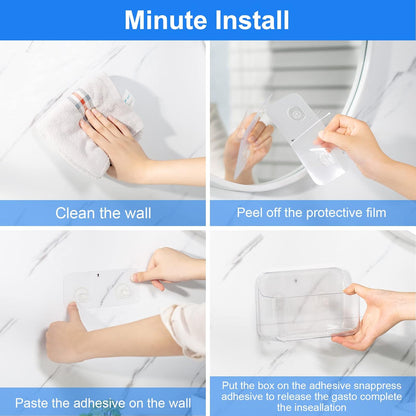 Minute Install

Clean the wall

Peel off the protective film

Paste the adhesive on the wall

Put the box on the adhesive snappress adhesive to release the gasto complete the inseallation