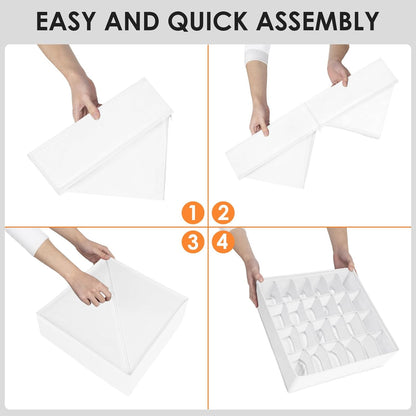 EASY AND QUICK ASSEMBLY

1 2
3 4