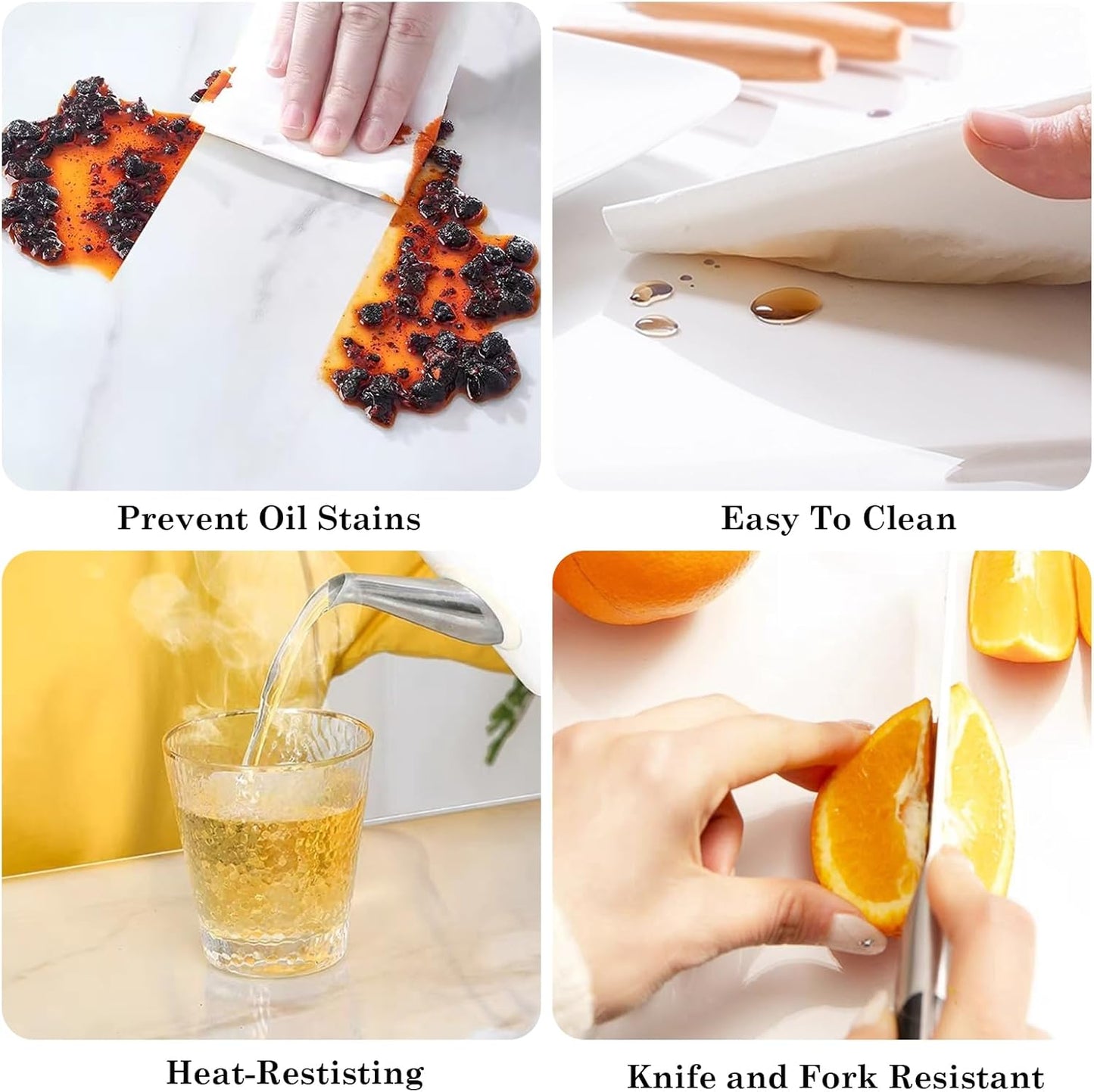 Prevent Oil Stains

Easy To Clean

Heat-Restisting

Knife and Fork Resistant