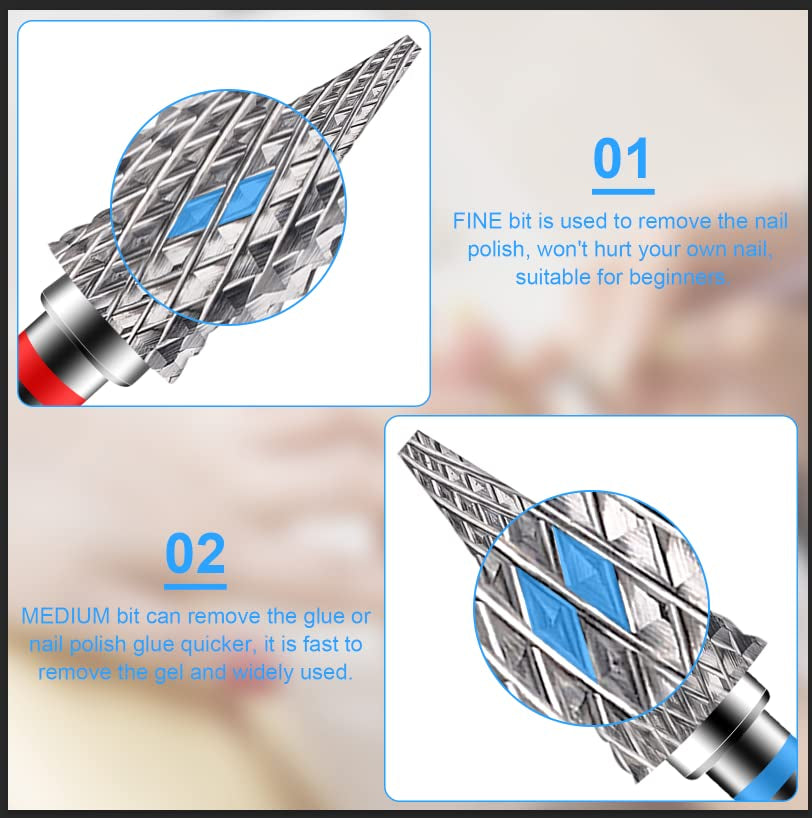 01

FINE bit is used to remove the nail polish, won't hurt your own nail, suitable for beginners.

02

MEDIUM bit can remove the glue or nail polish glue quicker, it is fast to remove the gel and widely used.